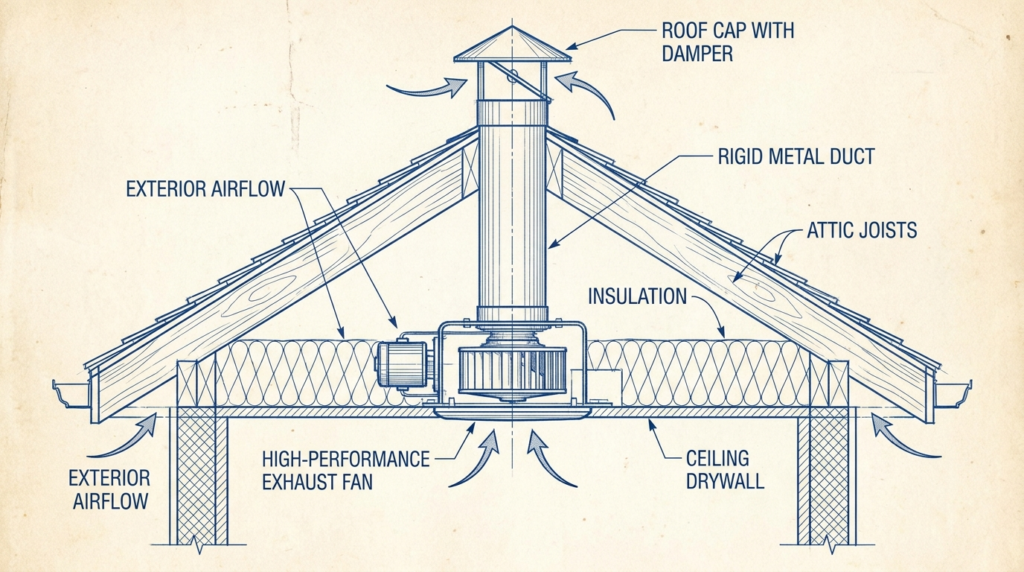 ROOF CAP WITH DAMPER

RIGID METAL DUCT

EXTERIOR AIRFLOW

ATTIC JOISTS

INSULATION

EXTERIOR AIRFLOW

HIGH-PERFORMANCE EXHAUST FAN

CEILING DRYWALL